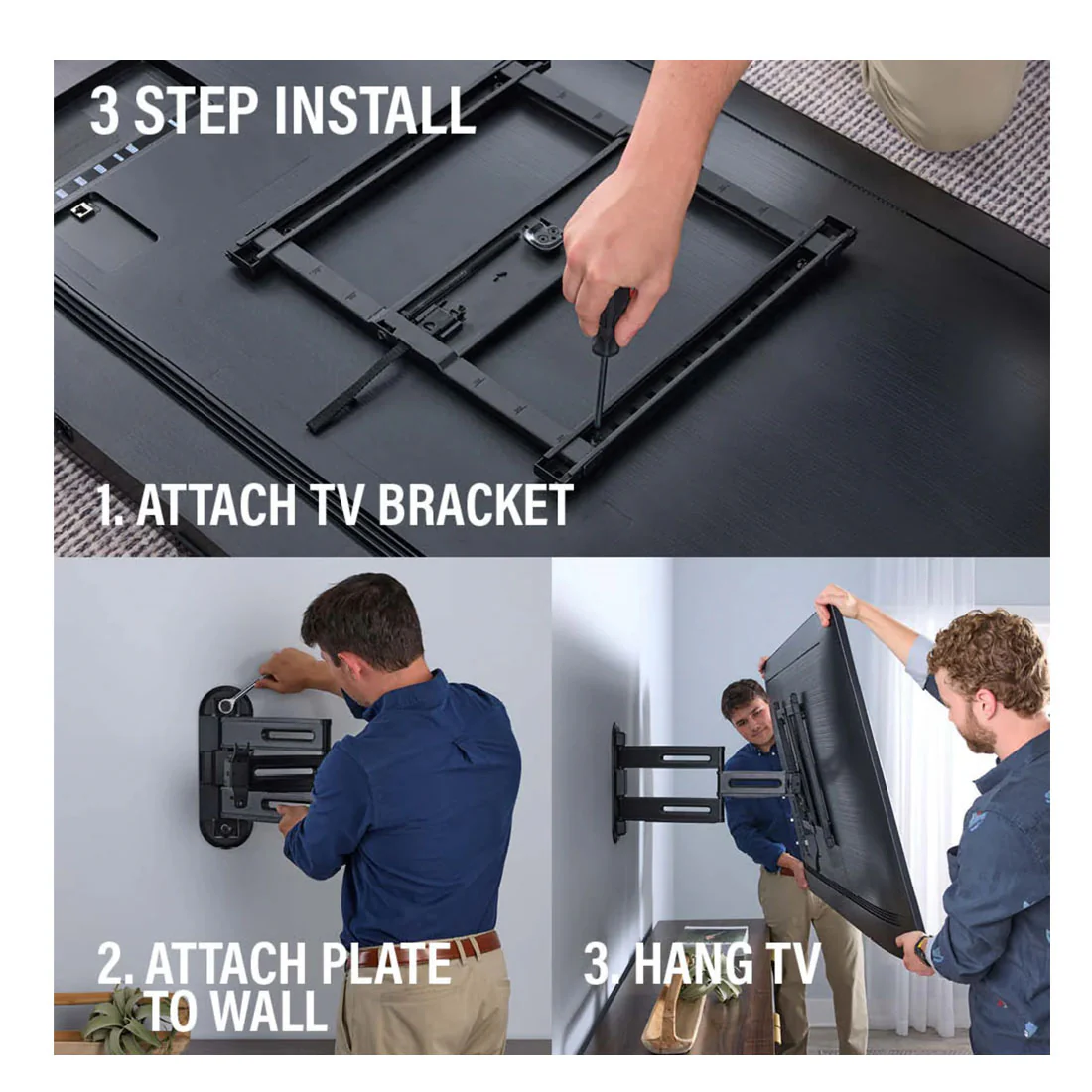 3 STEP INSTALL

1. ATTACH TV BRACKET

2. ATTACH PLATE TO WALL

3. HANG TV